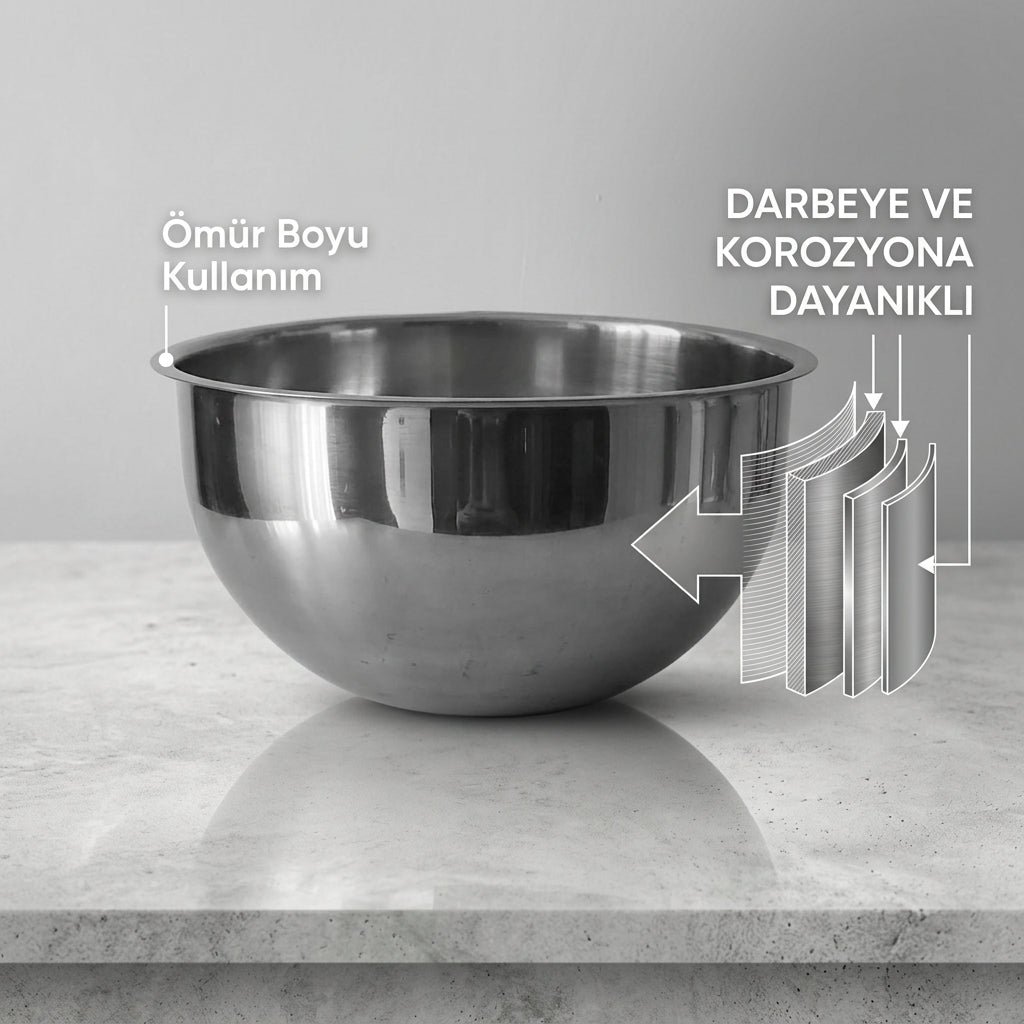 Ömür Boyu Kullanım

DARBEYE VE KOROZYONA DAYANIKLI