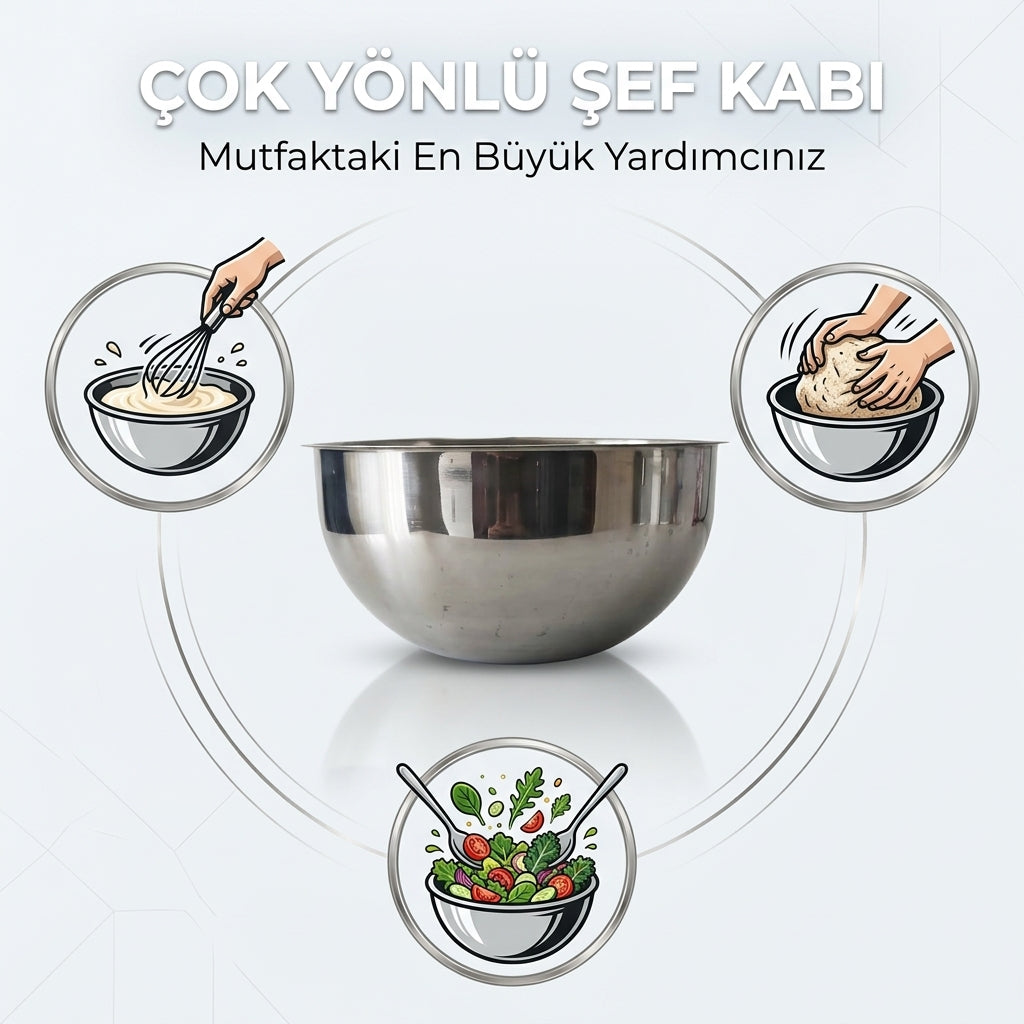 ÇOK YÖNLÜ ŞEF KABI
Mutfaktaki En Büyük Yardımcınız