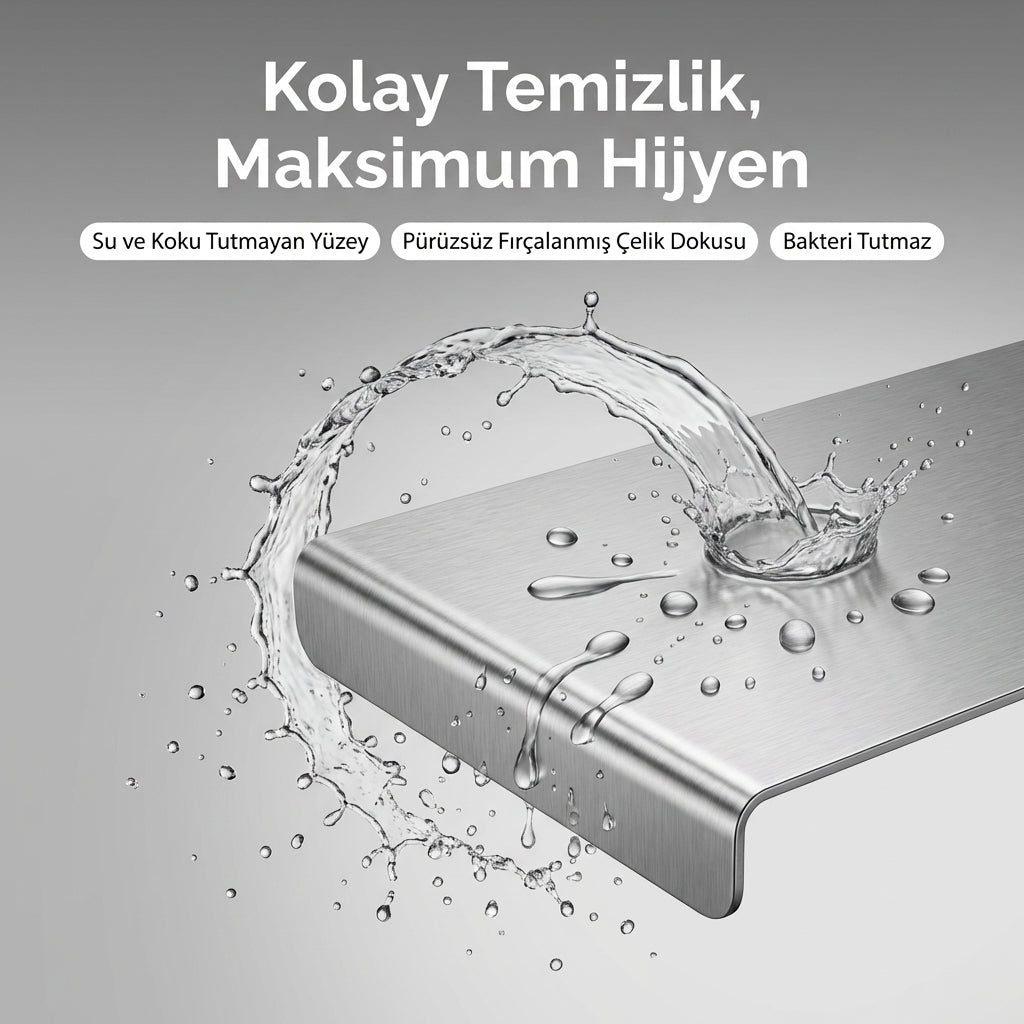 Kolay Temizlik, Maksimum Hijyen

Su ve Koku Tutmayan Yüzey

Pürüzsüz Fırçalanmış Çelik Dokusu

Bakteri Tutmaz