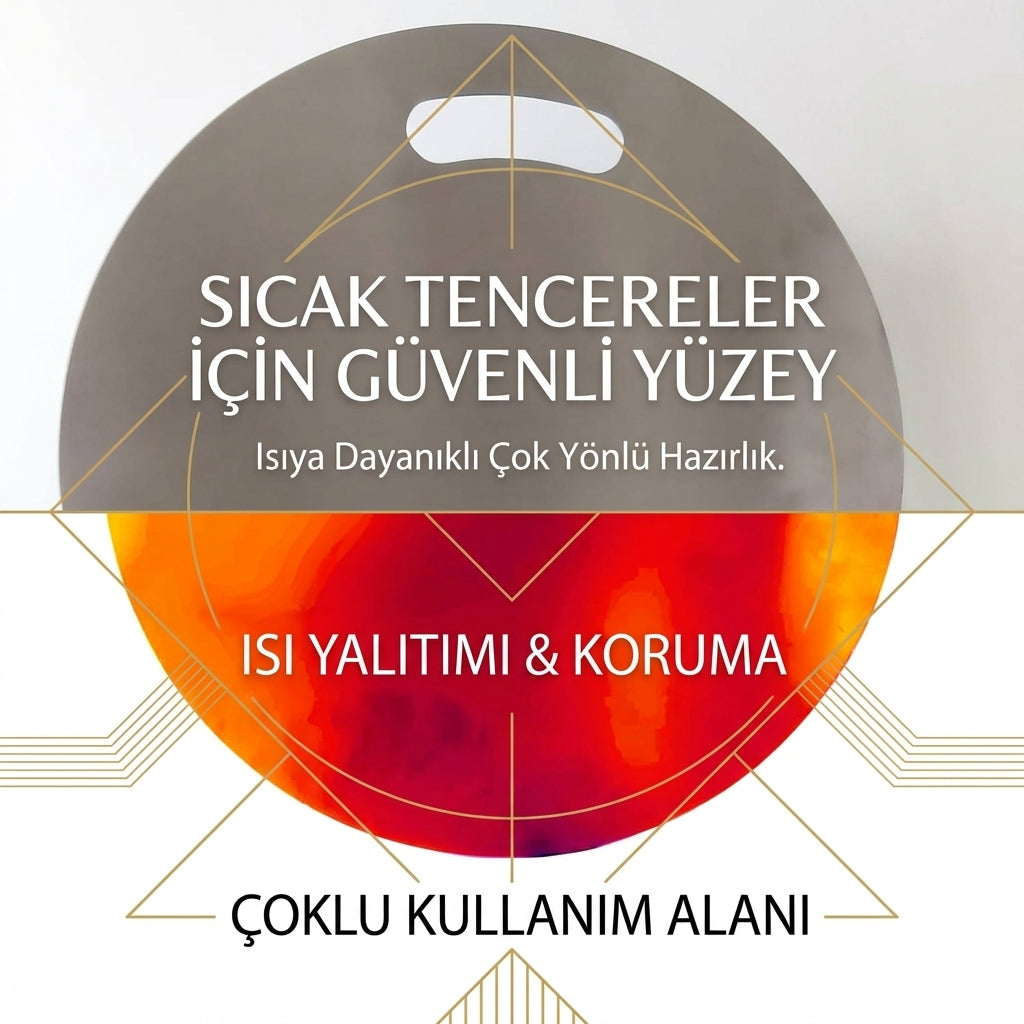 SICAK TENCERELER İÇİN GÜVENLİ YÜZEY

Isıya Dayanıklı Çok Yönlü Hazırlık.

ISI YALITIMI & KORUMA

ÇOKLU KULLANIM ALANI